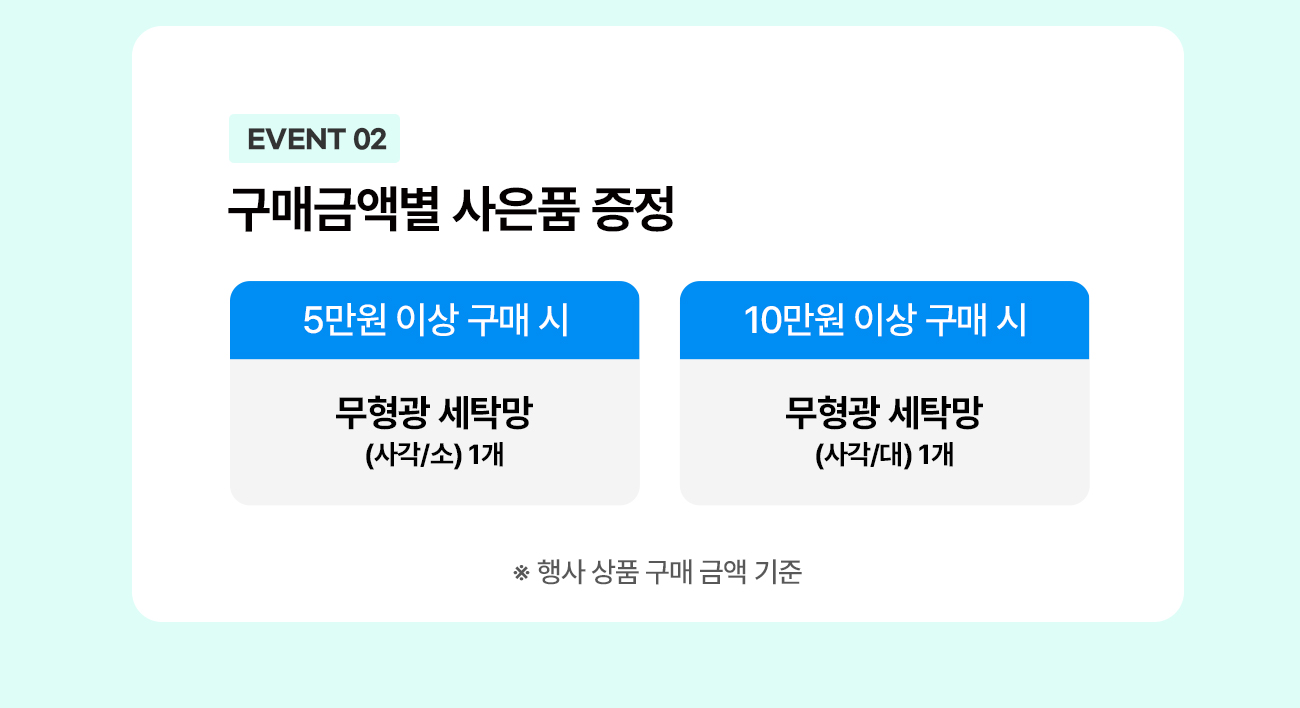 EVENT 02

구매금액별 사은품 증정

5만원 이상 구매 시

무형광 세탁망
(사각/소) 1개

10만원 이상 구매 시

무형광 세탁망
(사각/대) 1개

※ 행사 상품 구매 금액 기준