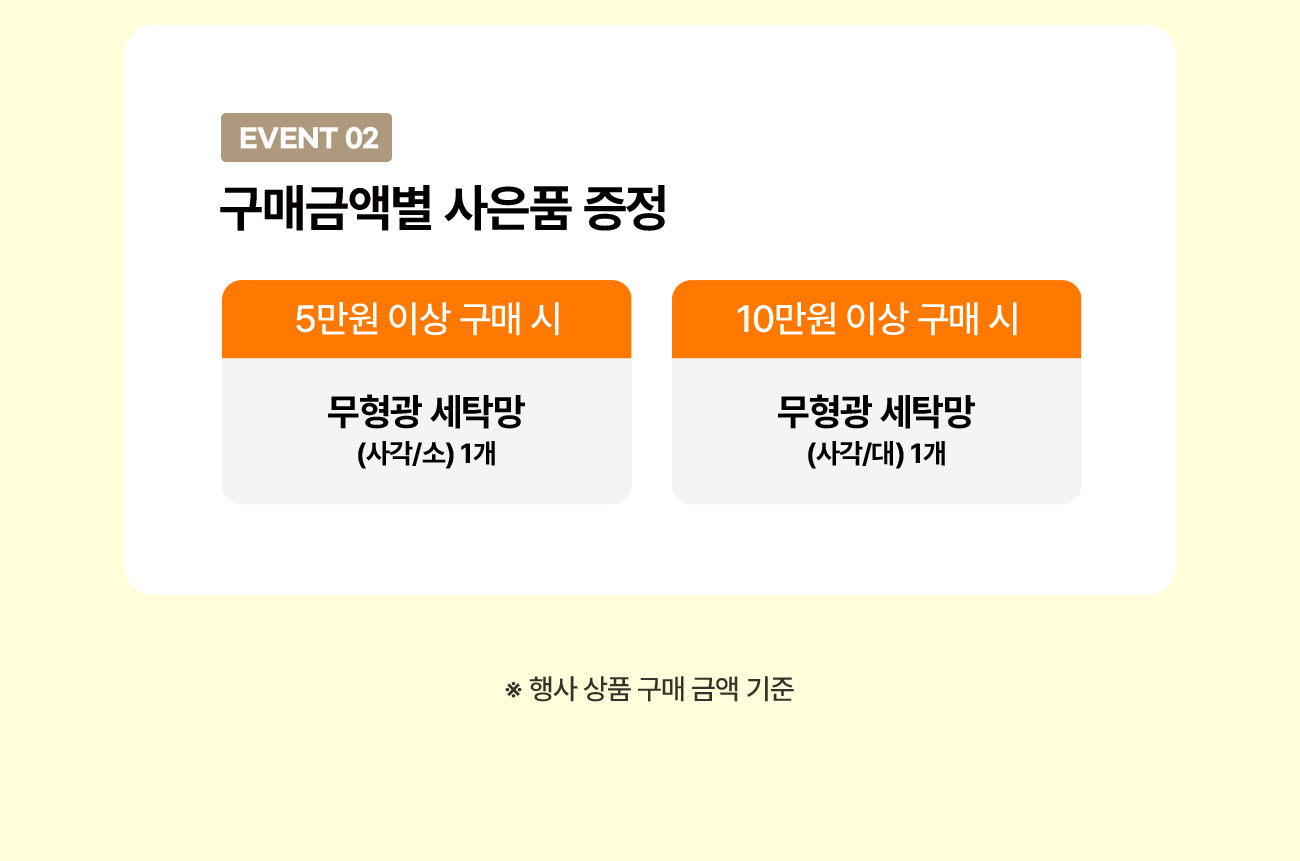 EVENT 02

구매금액별 사은품 증정

5만원 이상 구매 시

무형광 세탁망
(사각/소) 1개

10만원 이상 구매 시

무형광 세탁망
(사각/대) 1개

※ 행사 상품 구매 금액 기준